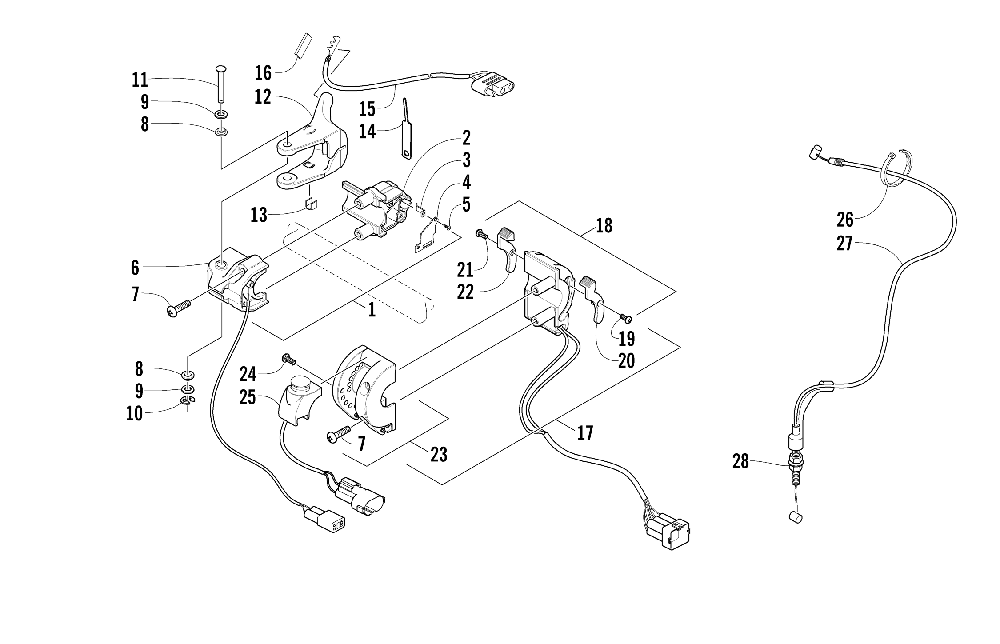 11
9
8
16
12
15
14
2
3
4
5
13
6
7
1
18
21
22
19
20
8
9
10
24
25
7
23
17
26
27
28