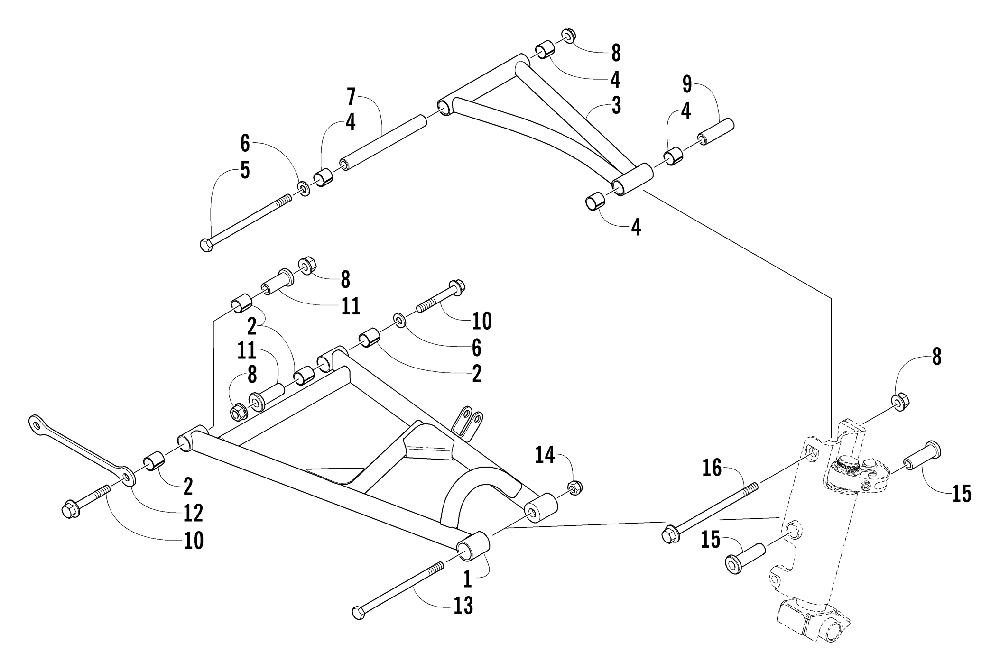 8
4
7
3
9
4
6
4
5
4
8
11
10
2
6
11
2
8
8
14
16
2
15
12
10
15
1
13