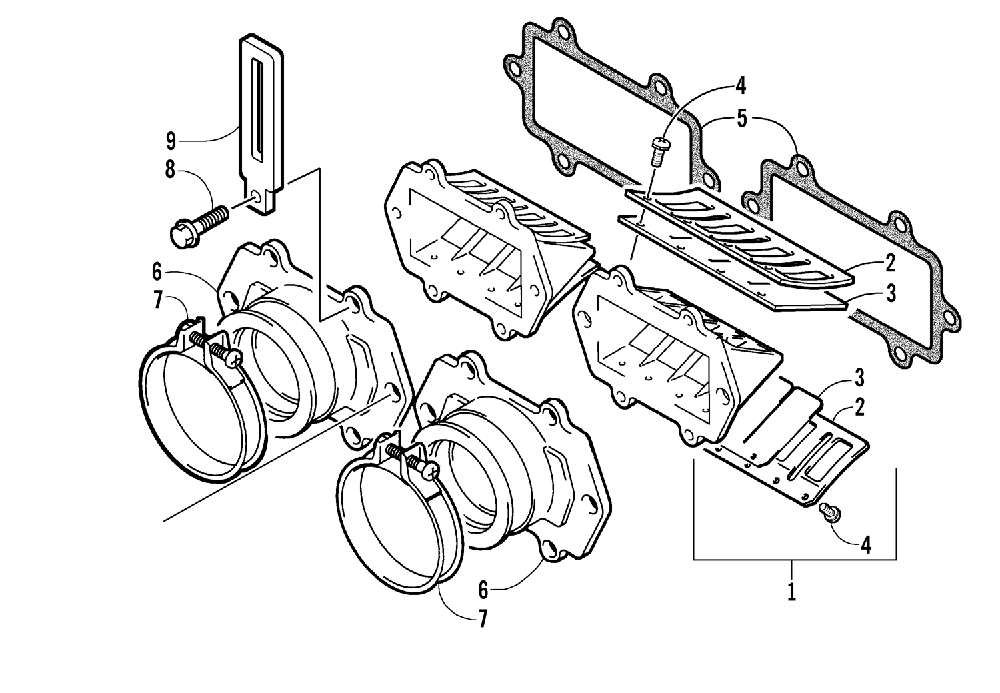 9
8
6
7
4
5
2
3
3
2
4
1
6
7