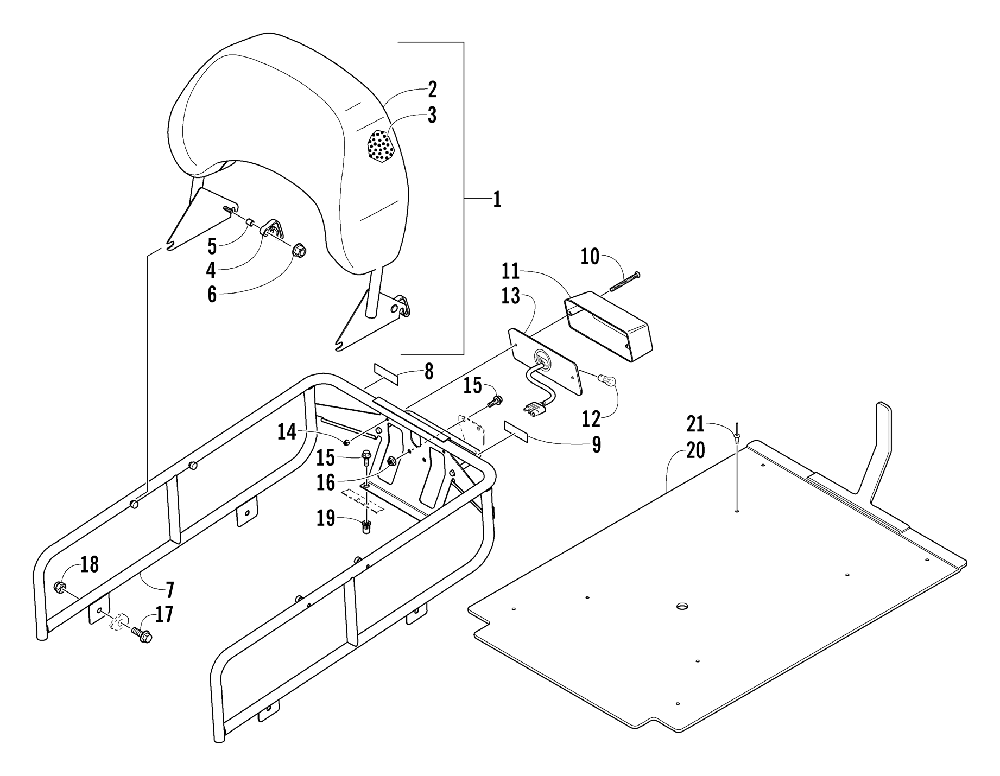 2
3
1
5
4
6
10
11
13
8
15
12
14
15
16
9
21
20
19
18
7
17