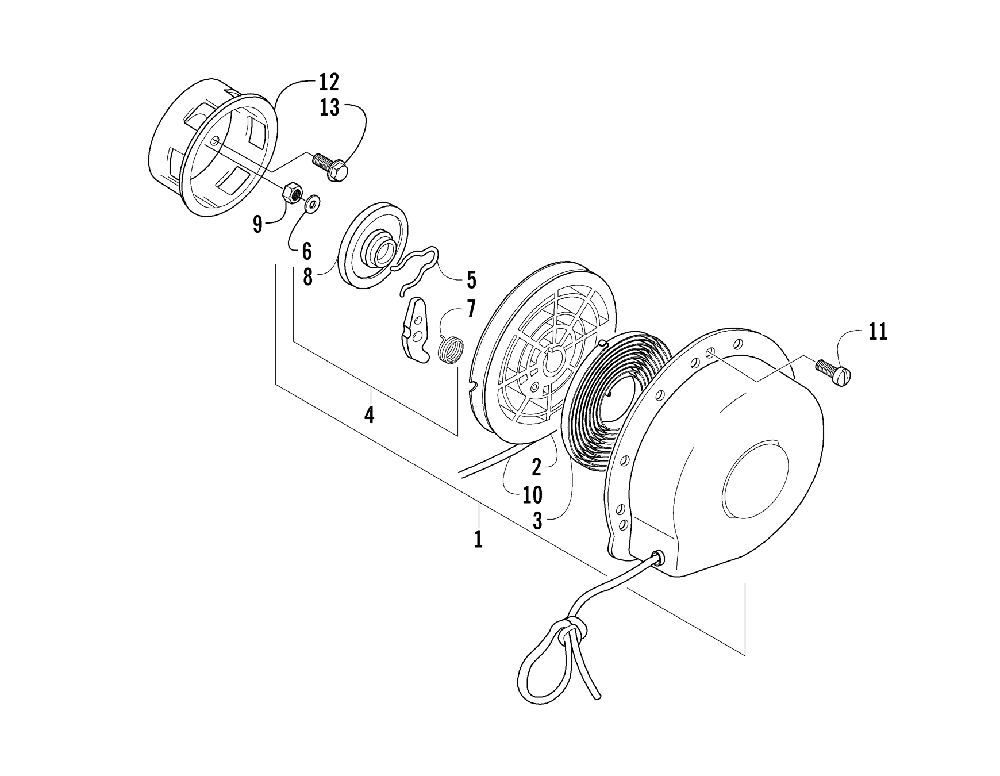 12
13
9
6
8
5
7
11
4
2
10
3
1