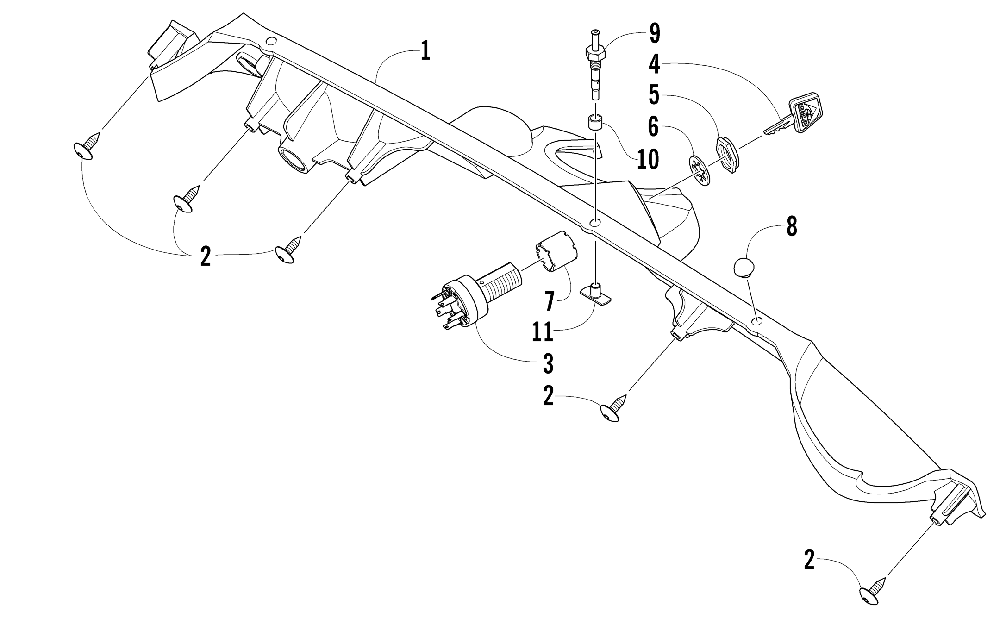 1
9
4
5
6
10
8
2
7
11
3
2
2