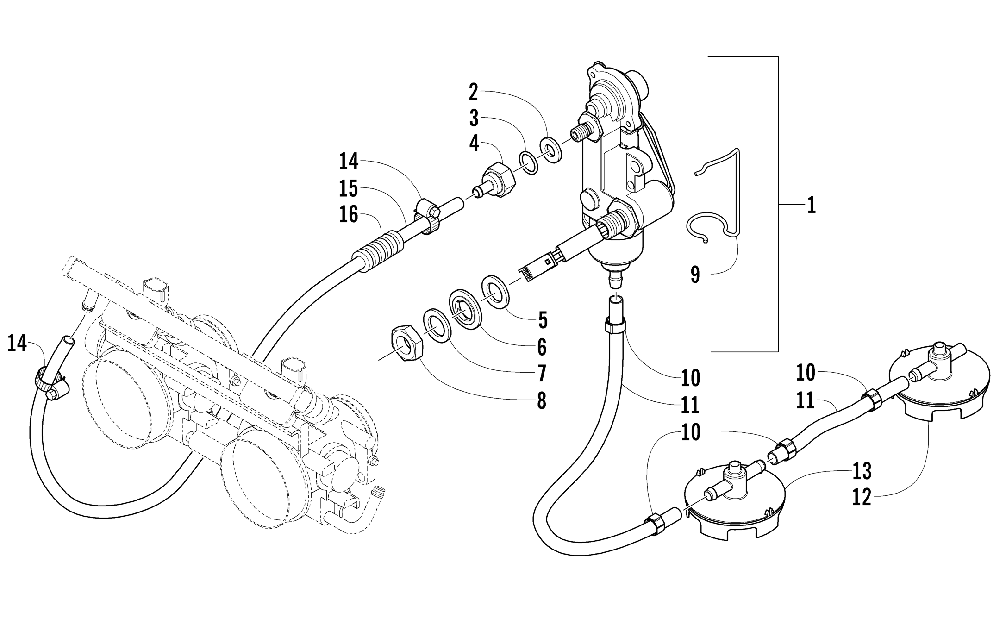 2
3
4
14
15
16
1
9
14
5
6
7
8
10
11
10
11
10
13
12