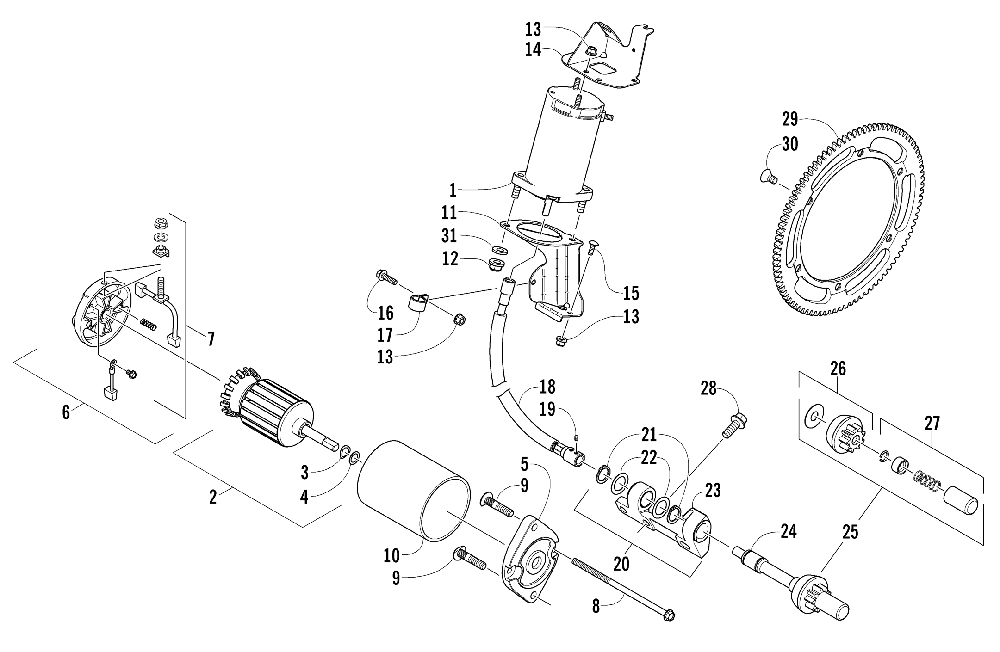 13
14
29
30
1
11
31
12
15
16
17
13
13
7
6
18
19
28
26
27
21
22
23
3
4
2
5
9
10
9
20
24
25
8