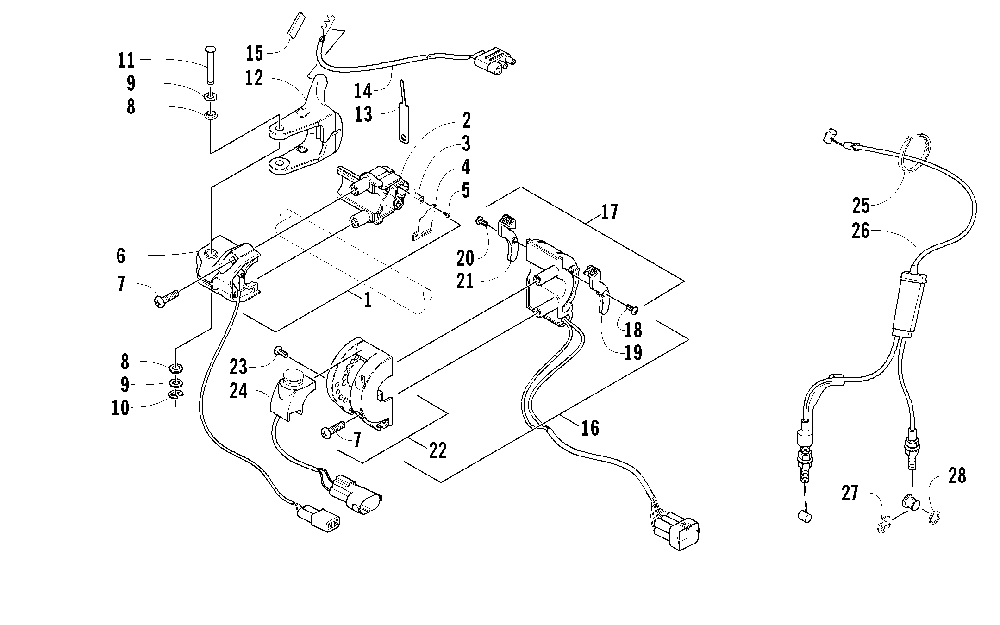 11
9
8
15
12
14
13
2
3
4
5
6
7
1
17
20
21
18
19
8
9
10
23
24
7
22
16
25
26
27
28