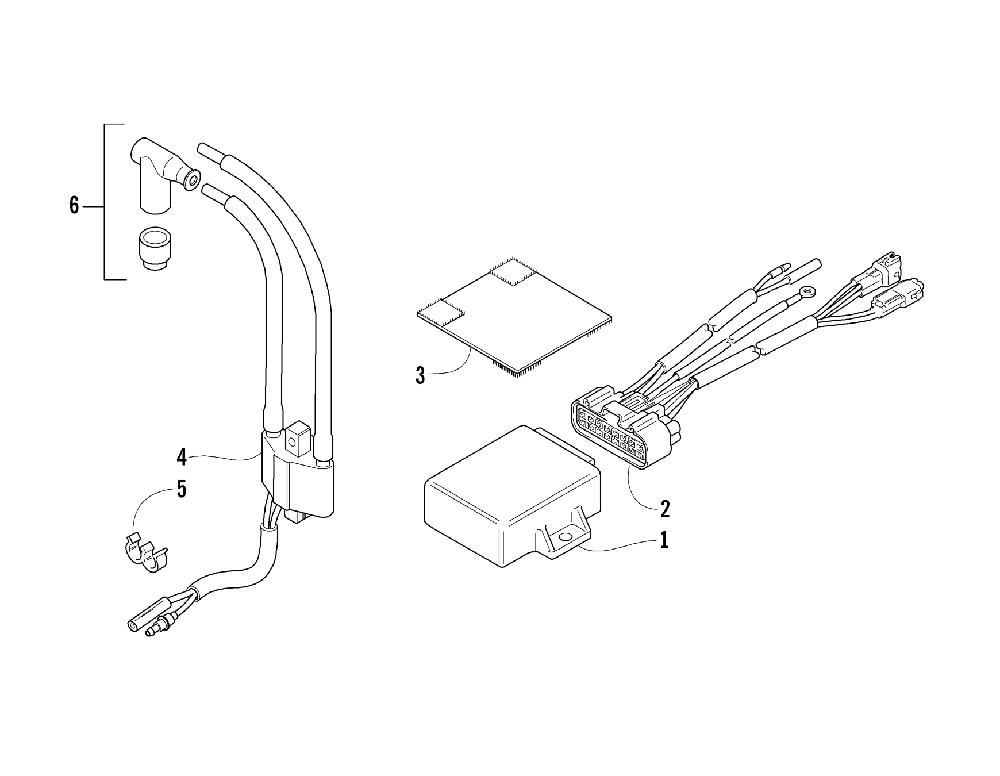 6
3
4
5
2
1