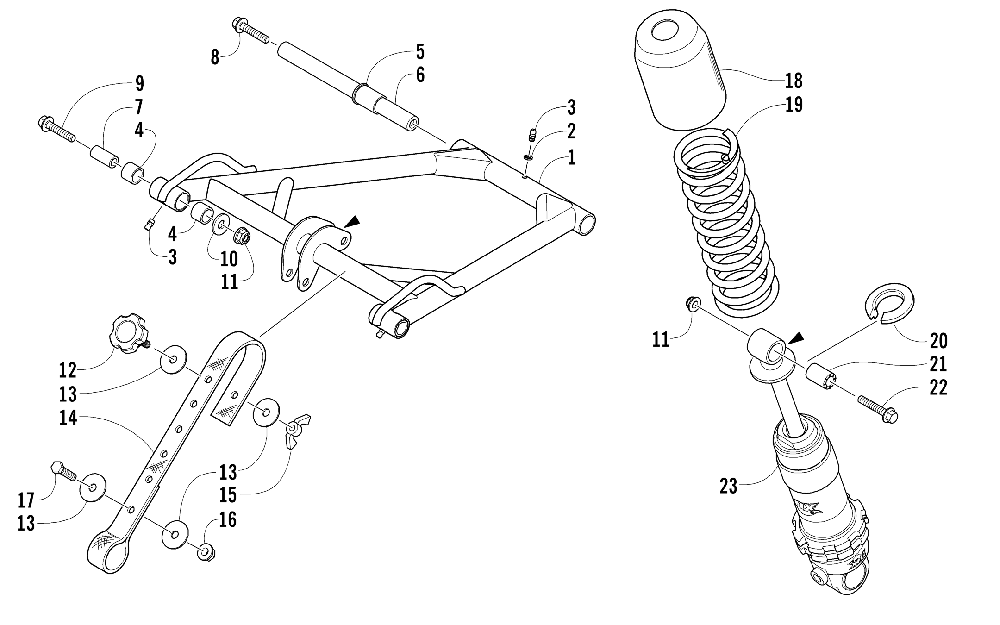 8
5
6
9
7
4
3
2
1
4
3
10
11
12
13
14
13
15
17
13
16
18
19
11
20
21
22
23