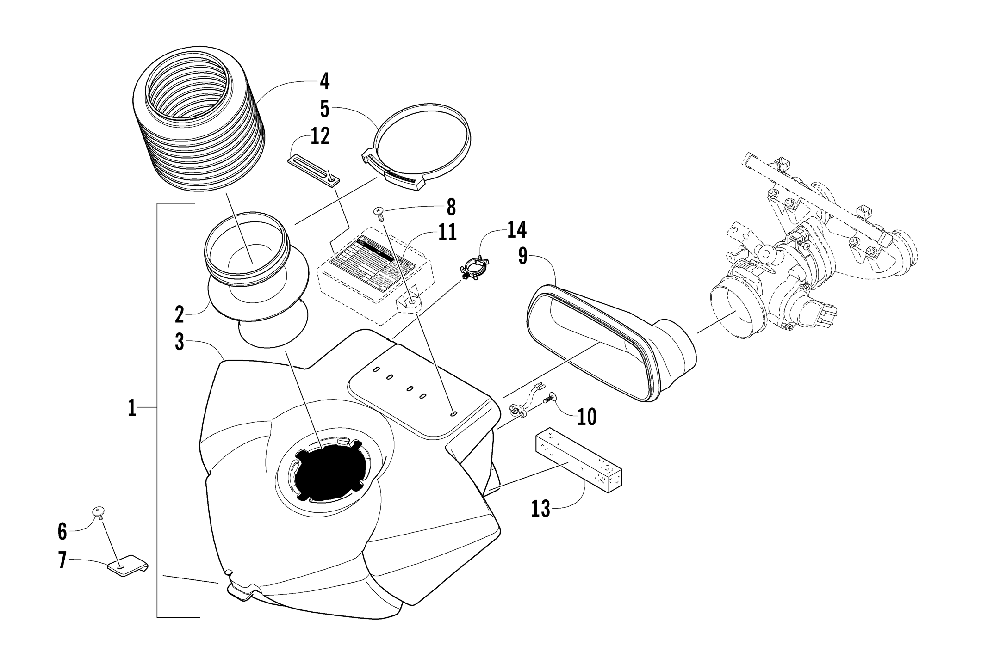 4
5
12
8
11
14
9
2
3
1
10
13
6
7