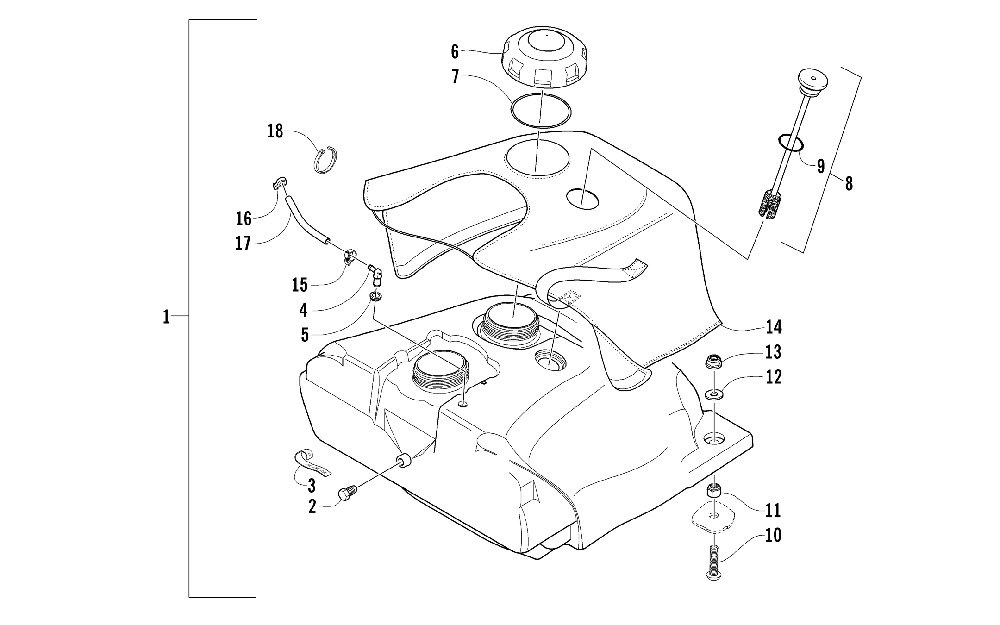 6
7
18
9
8
16
17
15
4
5
1
14
13
12
3
2
11
10