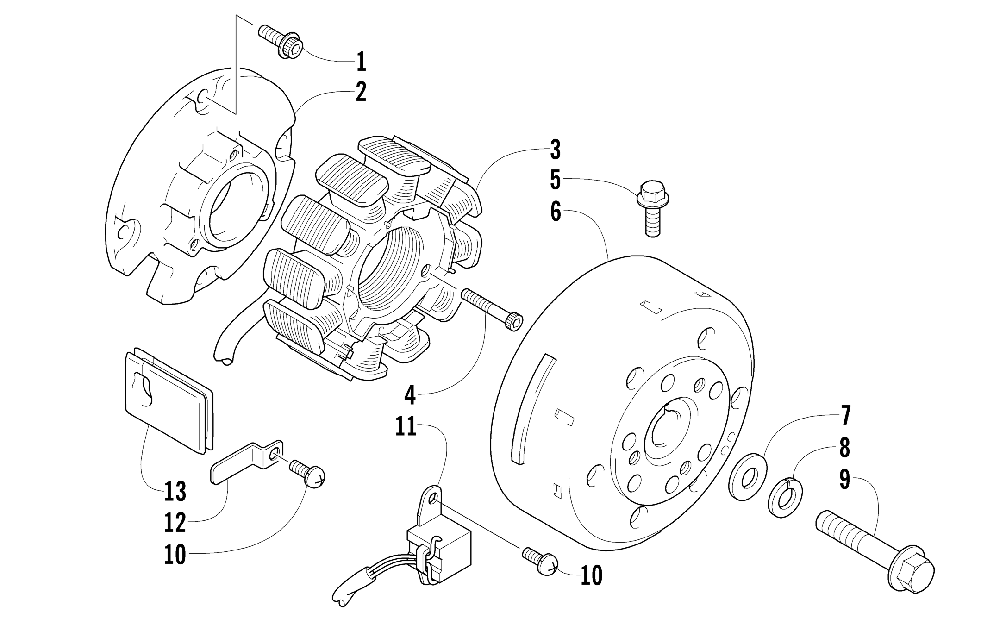 1
2
3
5
6
4
11
7
8
9
13
12
10
10