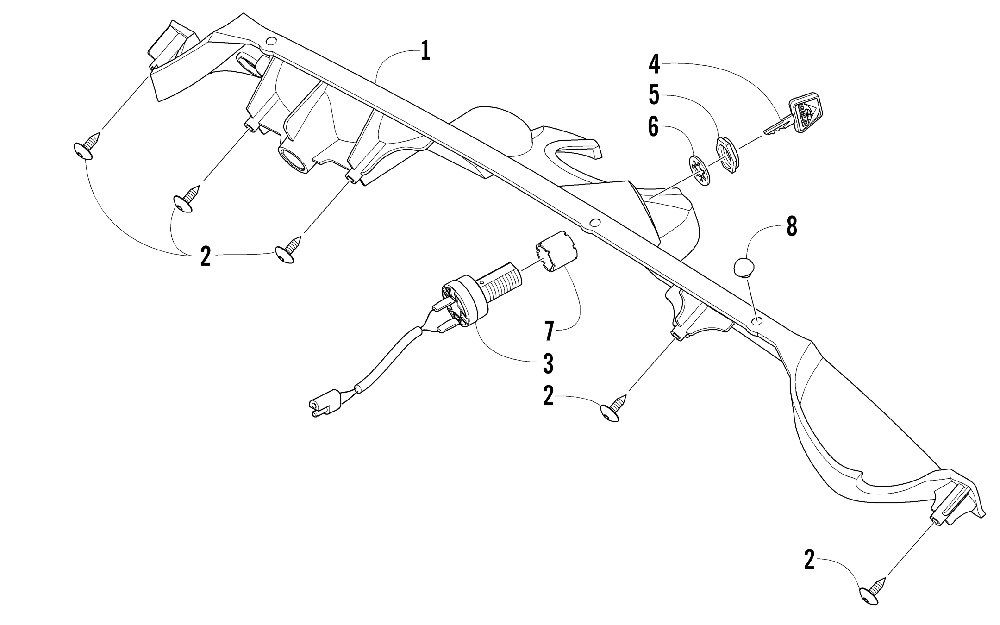 1
4
5
6
8
2
7
3
2
2