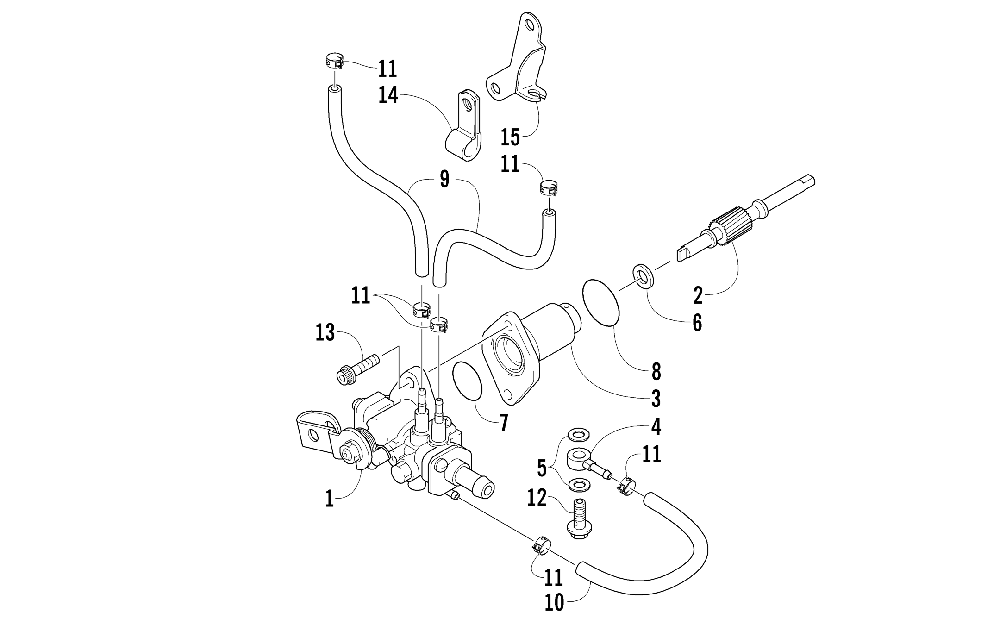 11
14
15
11
9
2
6
11
13
8
3
7
4
5
11
1
12
11
10