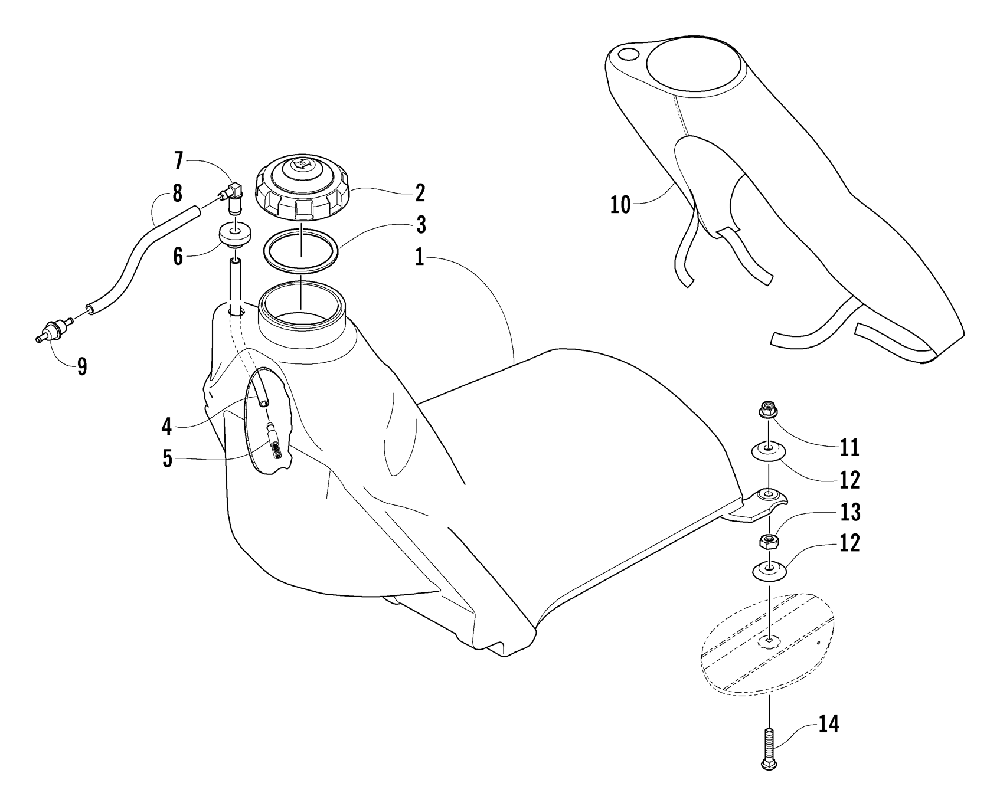 7
8
2
3
6
1
10
9
4
5
11
12
13
12
14