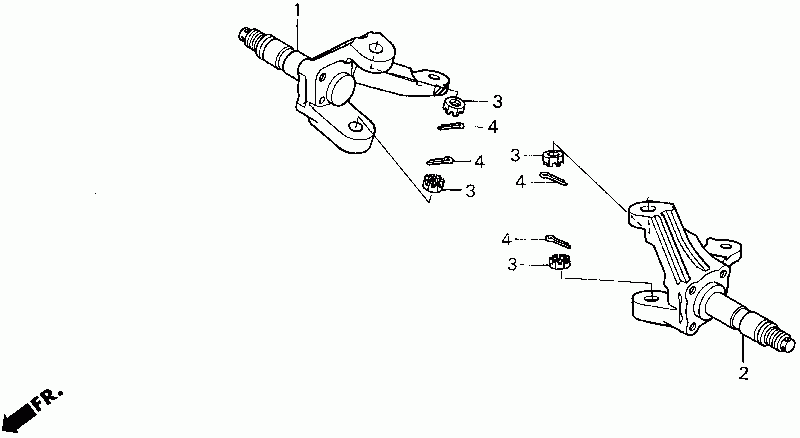 1
3
4
4
3
3
4
4
3
2
FR.