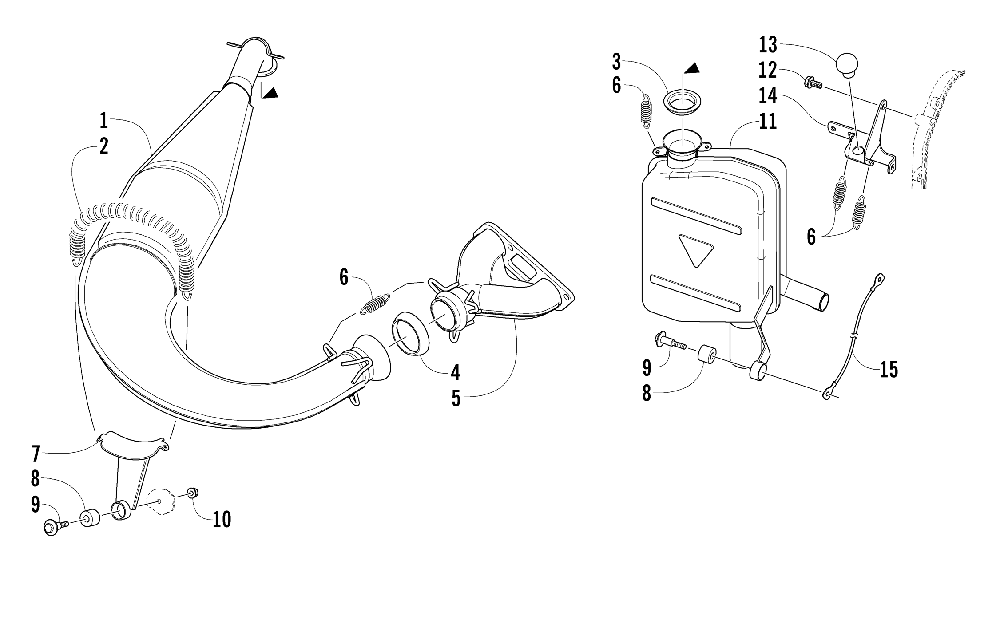 1
2
6
4
5
7
8
9
10
3
6
13
12
14
11
6
9
8
15