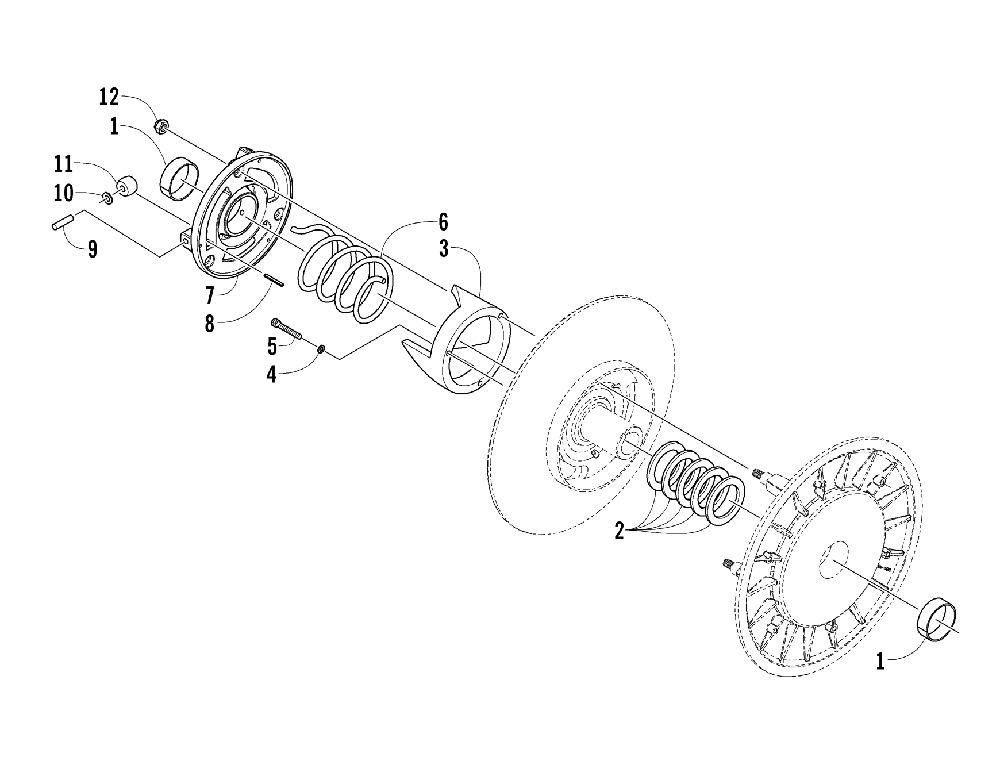 12
1
11
10
9
7
8
6
3
5
4
2
1