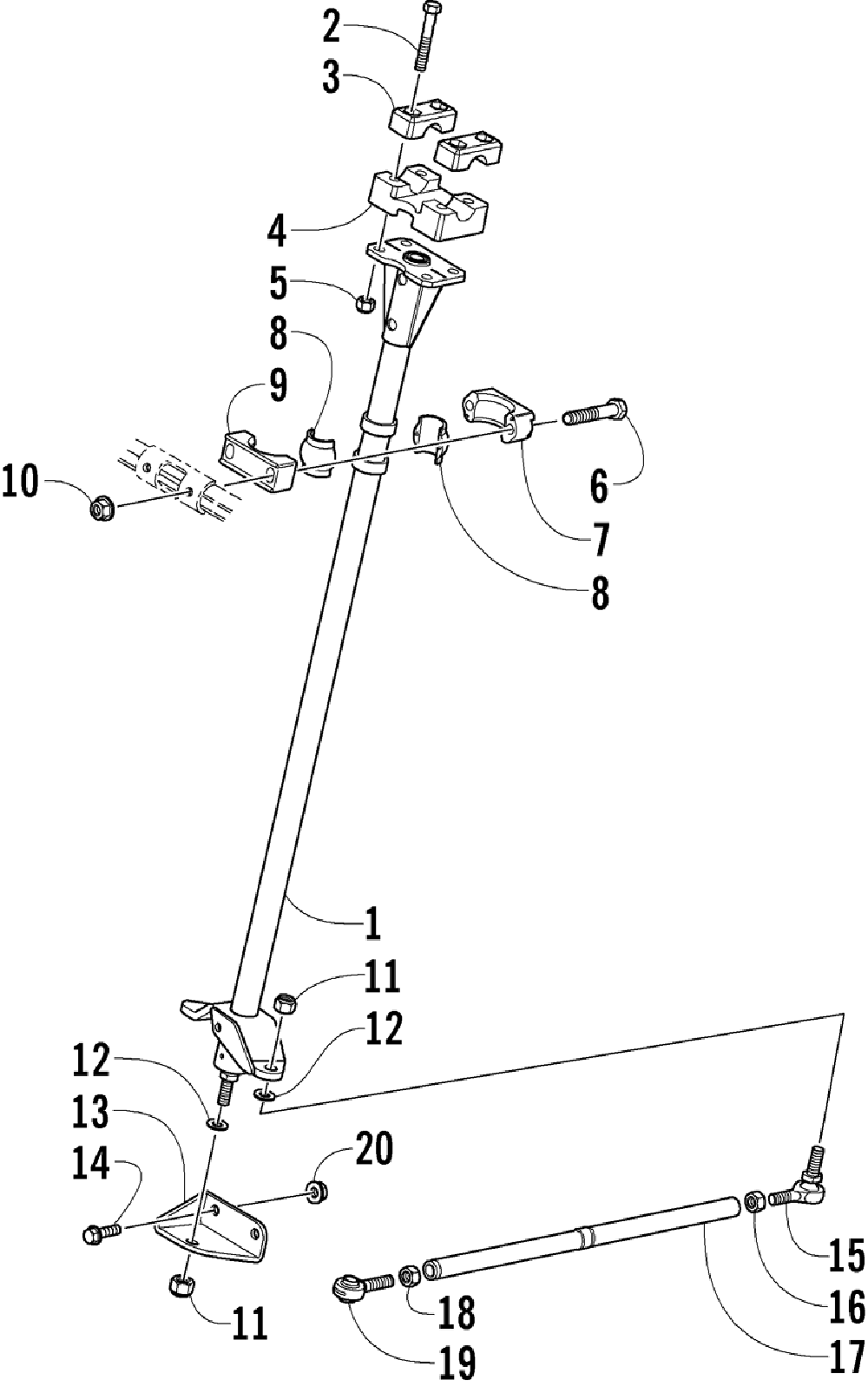 2
3
4
5
8
9
10
6
7
8
1
11
12
12
13
14
20
11
15
16
17
18
19