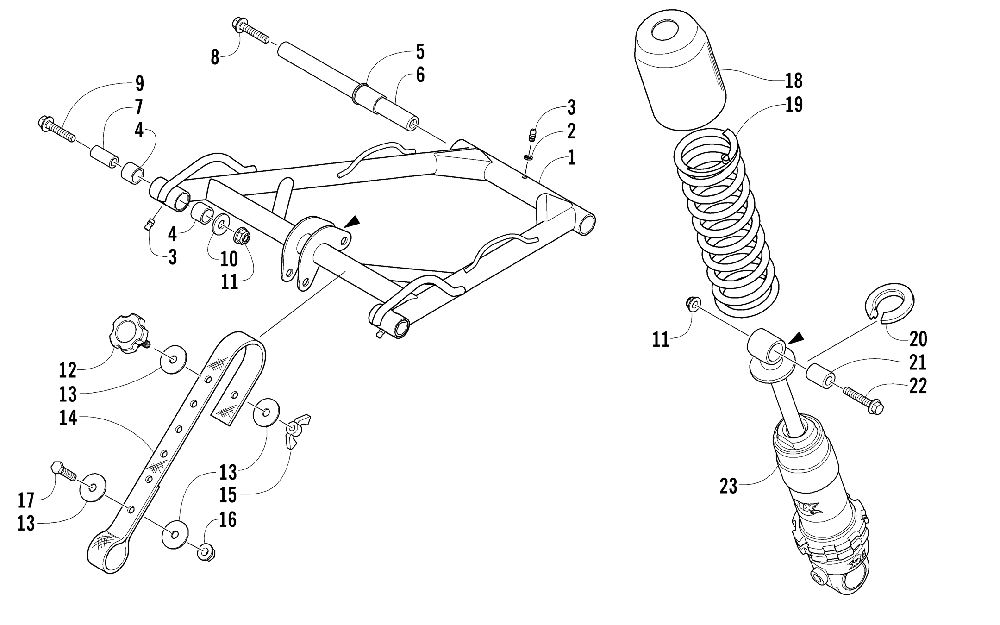 8
5
6
9
7
4
3
2
1
4
3
10
11
12
13
14
13
15
17
13
16
18
19
11
20
21
22
23