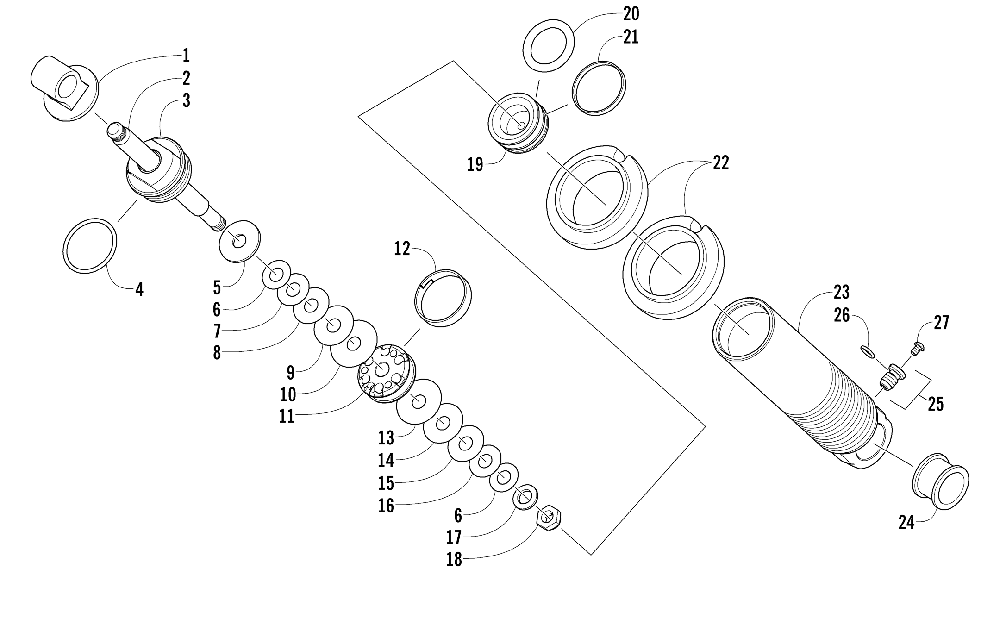 1
2
3
4
5
6
7
8
9
10
11
12
13
14
15
16
6
17
18
19
20
21
22
23
26
27
25
24