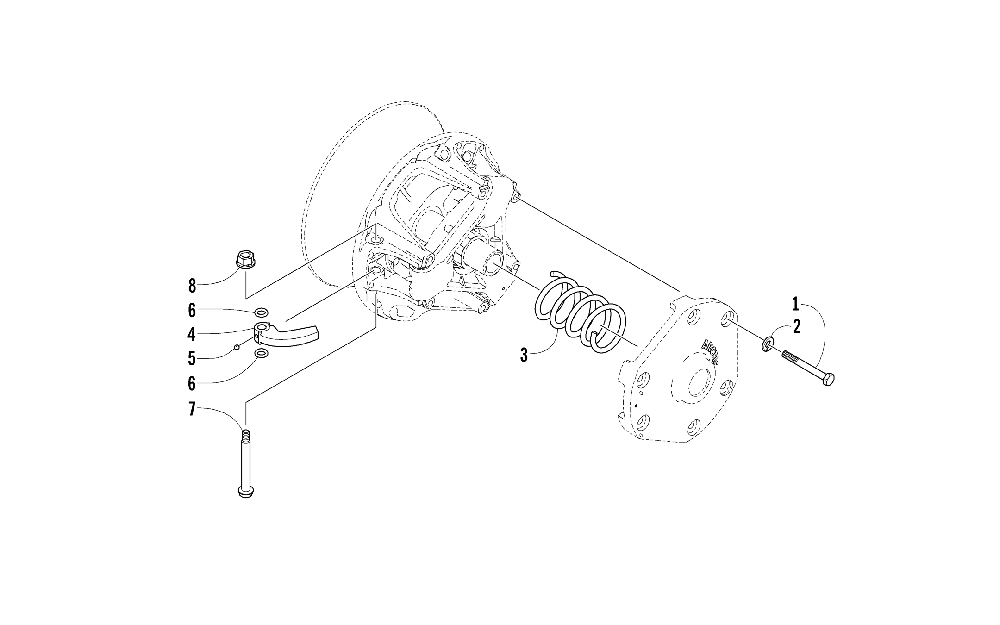 8
6
4
5
6
7
3
1
2