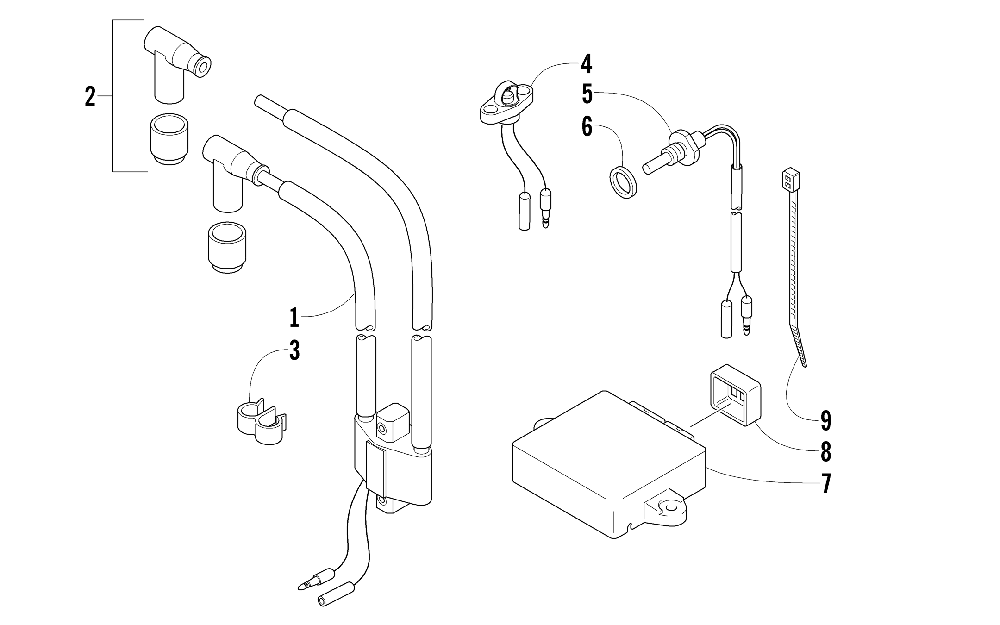 2
4
5
6
1
3
9
8
7