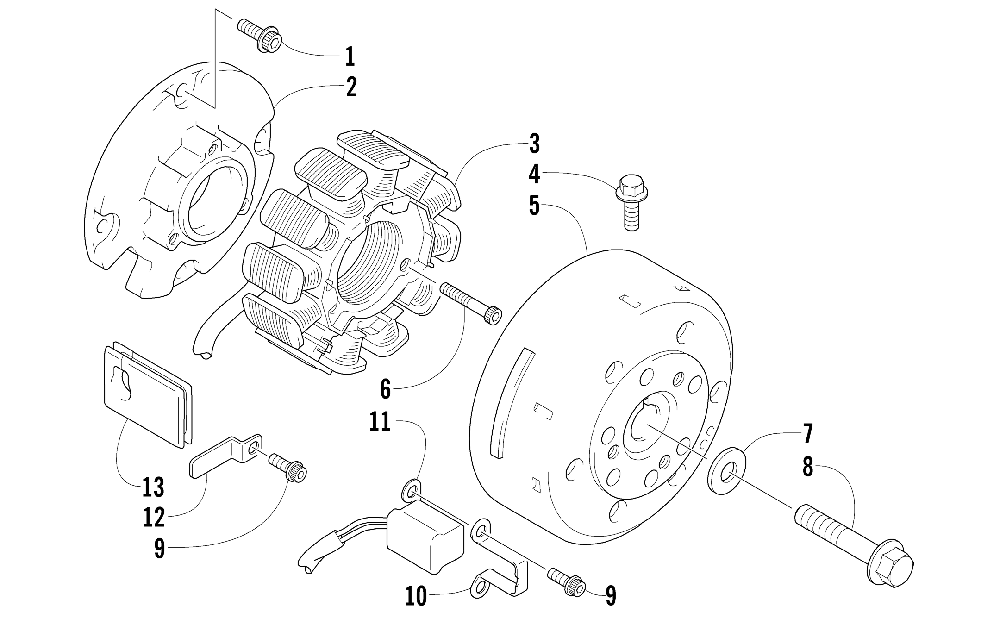 1
2
3
4
5
6
11
7
8
13
12
9
10
9