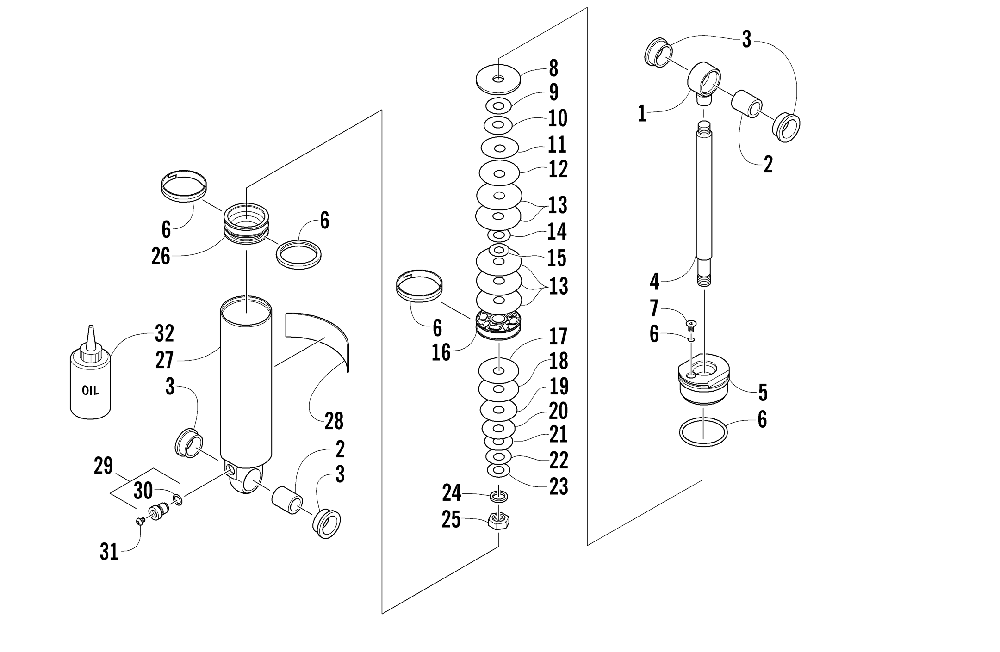 6
26
6
32
OIL
27
3
28
29
30
31
2
3
8
9
10
11
12
13
14
15
13
6
16
17
18
19
20
21
22
23
24
25
3
1
2
4
7
6
5
6