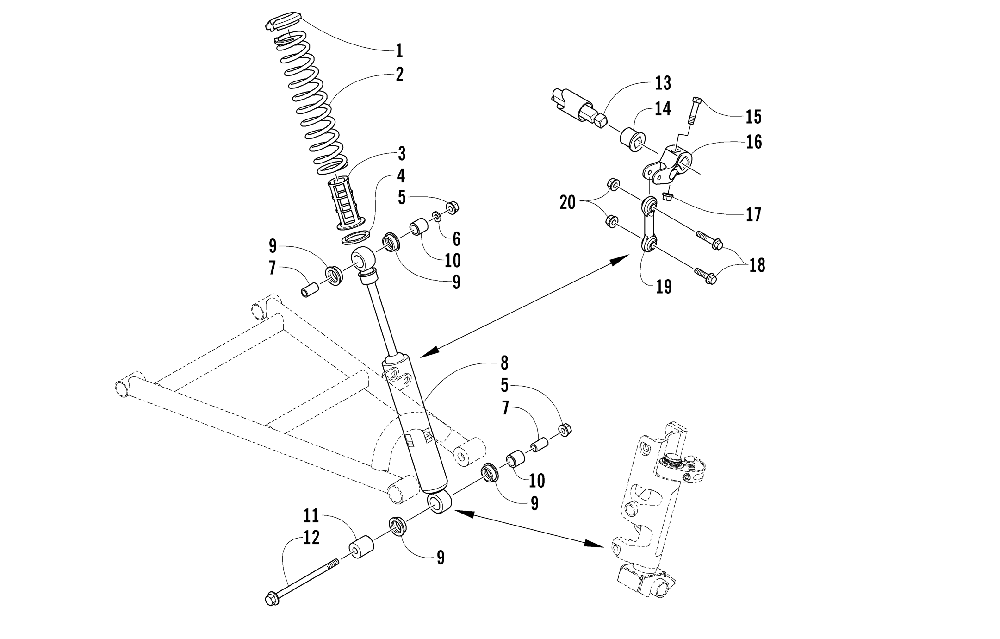 1
2
3
4
5
6
10
9
9
7
13
14
15
16
17
20
18
19
8
5
7
10
9
11
12
9