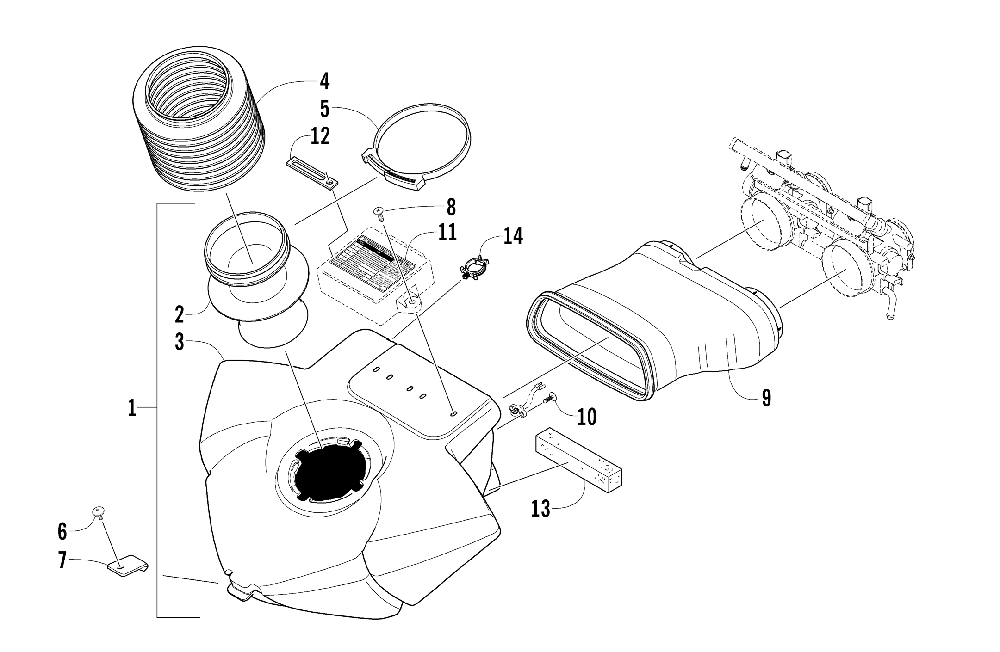 4
5
12
8
11
14
2
3
1
9
10
13
6
7