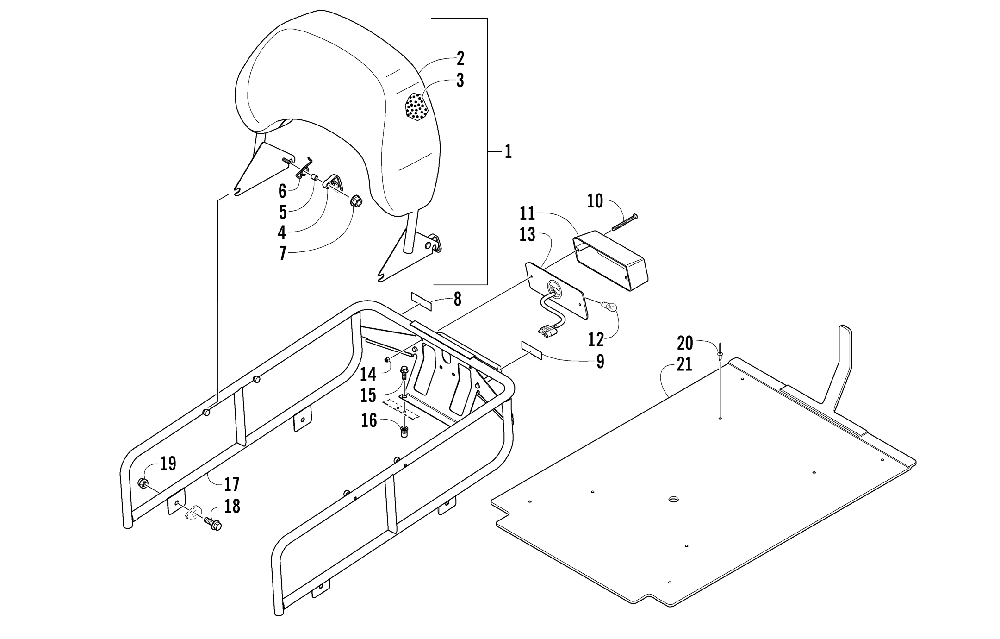 2
3
1
6
5
4
7
10
11
13
8
12
9
20
21
14
15
16
19
17
18