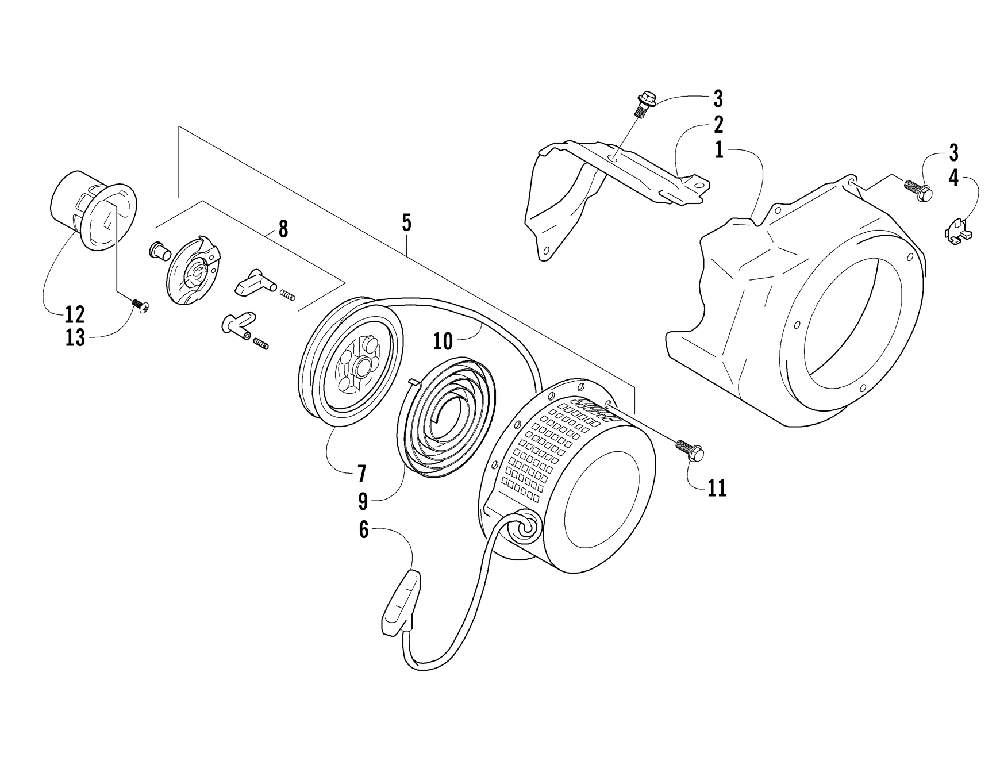 3
2
1
3
4
8
5
12
13
10
7
9
11
6