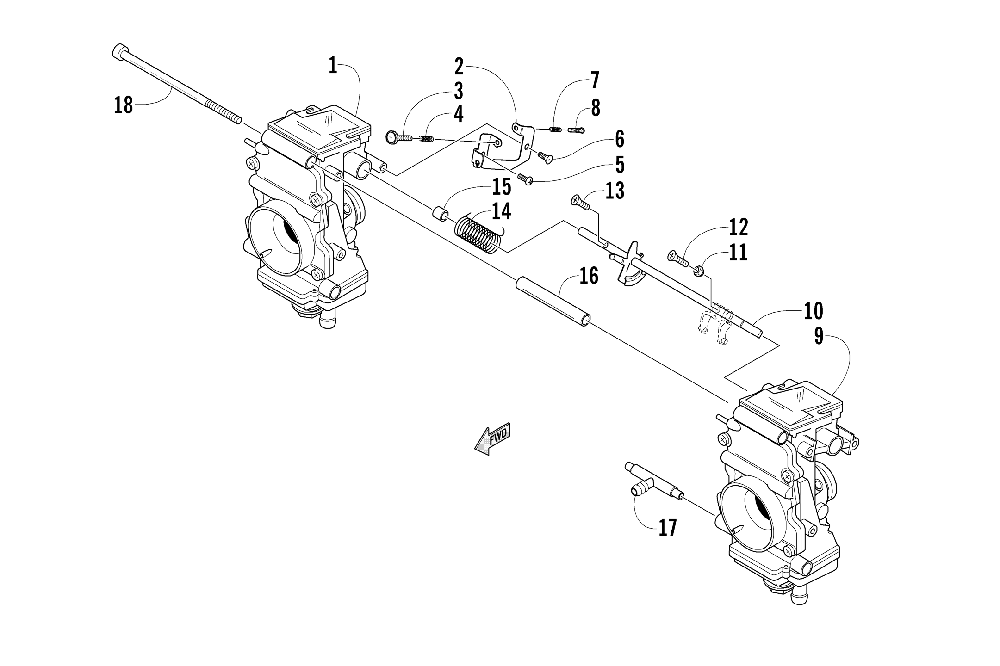 18
1
2
3
4
7
8
6
5
15
14
13
12
11
16
10
9
FWD
17