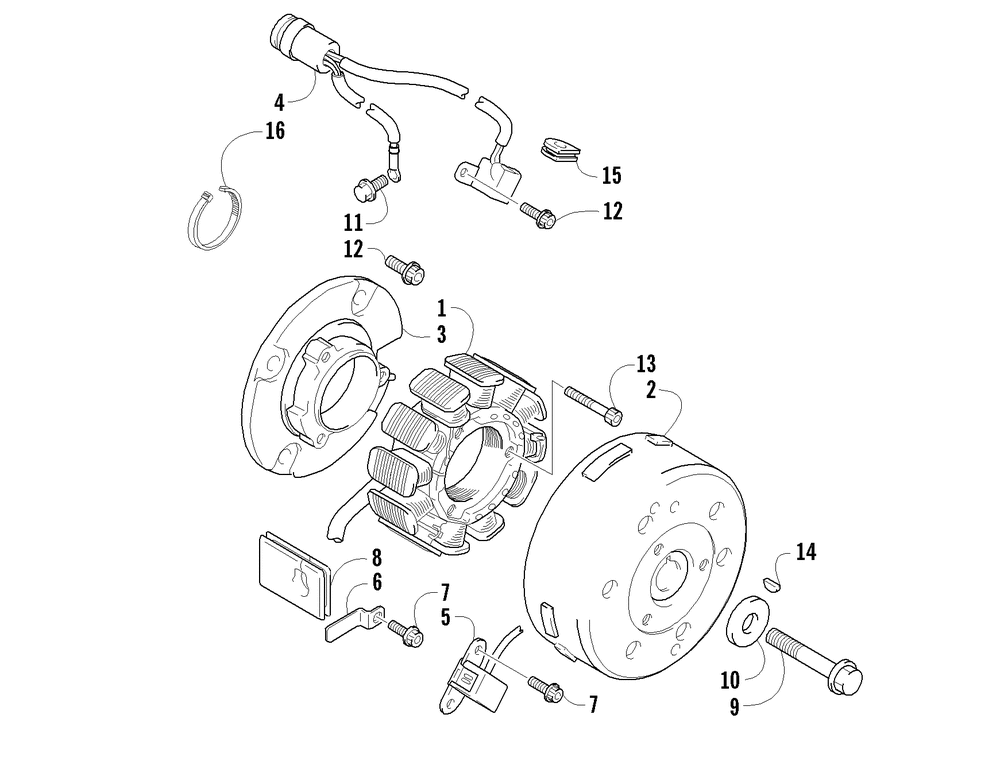 4
16
15
11
12
12
1
3
13
2
8
6
7
5
14
7
10
9