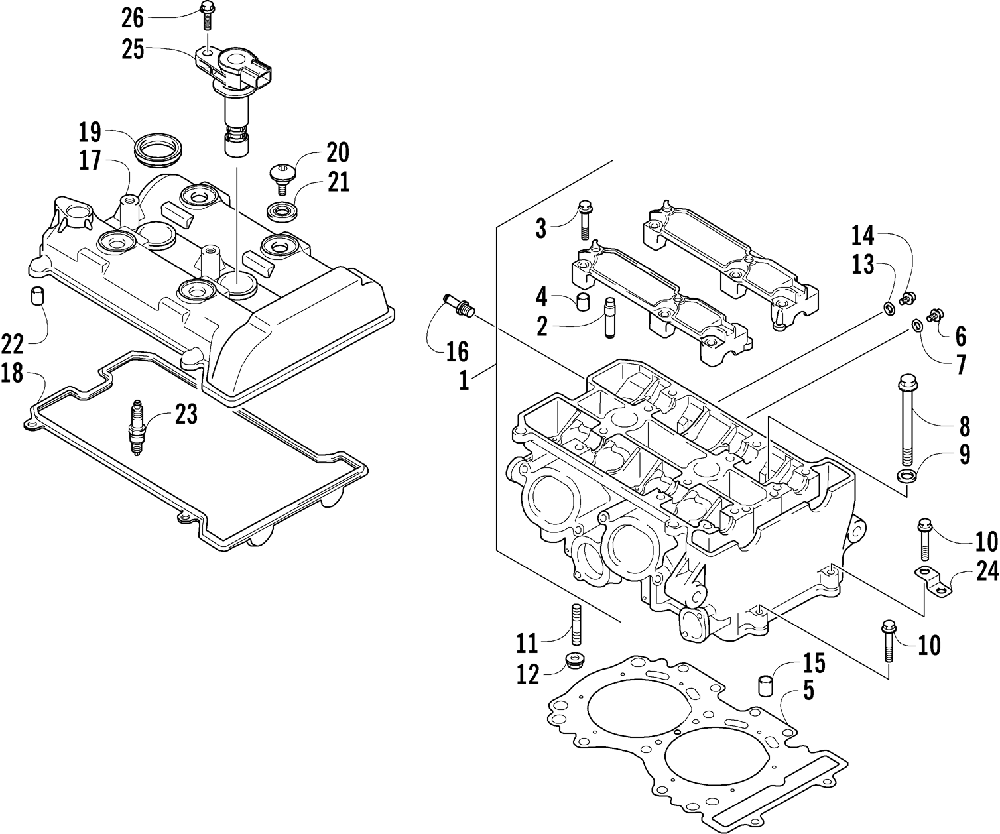 26
25
19
17
20
21
22
18
23
3
4
2
16
1
14
13
6
7
8
9
10
24
10
11
12
15
5