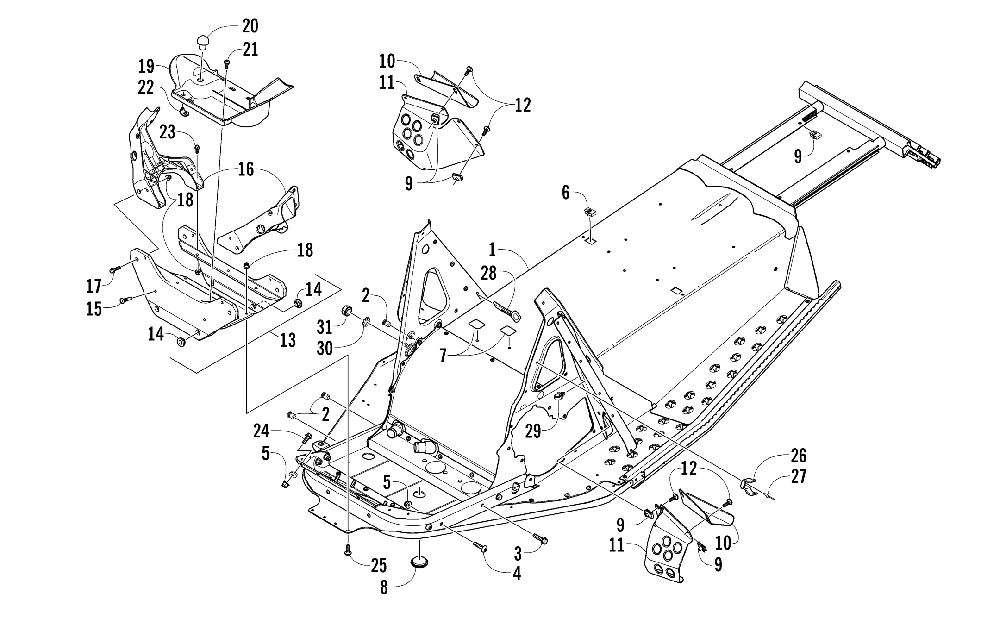 20
21
19
22
23
16
18
18
17
15
14
14
13
10
11
12
9
9
6
1
28
2
31
30
7
2
24
5
5
29
26
27
12
9
10
11
9
25
8
3
4