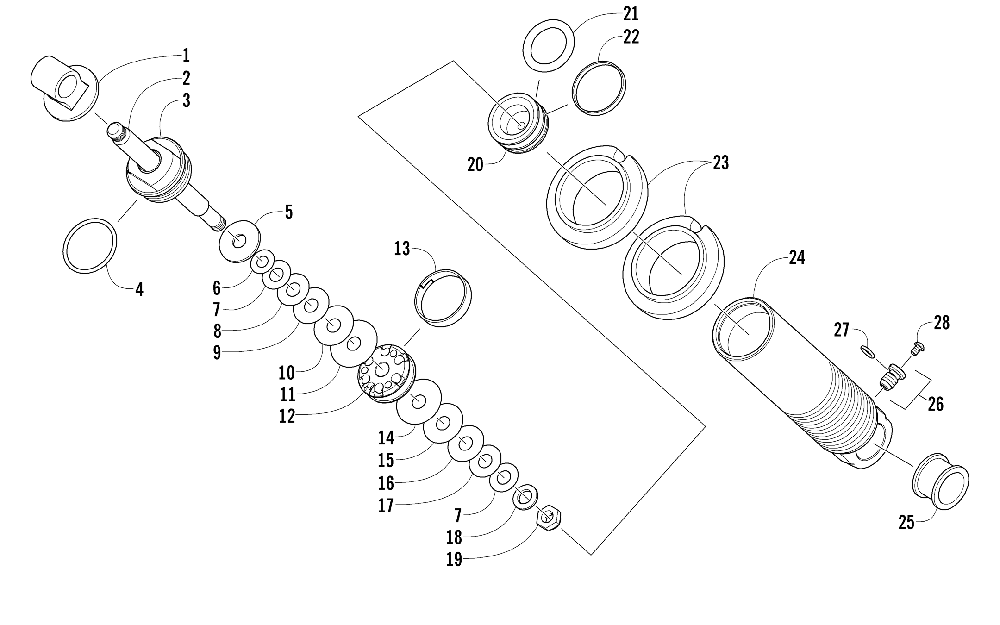 1
2
3
4
5
6
7
8
9
10
11
12
13
14
15
16
17
7
18
19
20
21
22
23
24
25
26
27
28