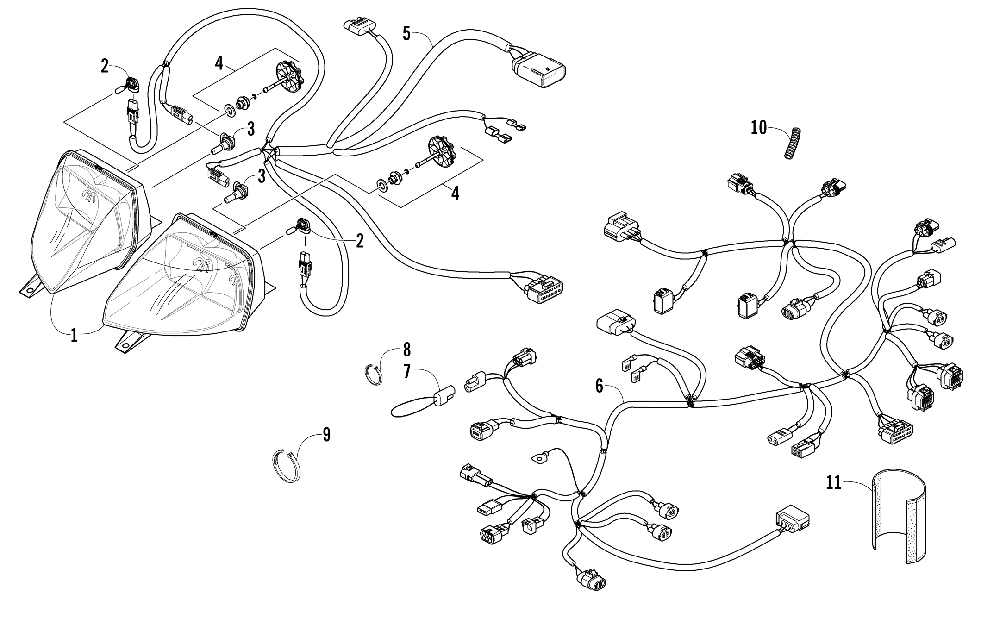 2
4
5
3
3
4
2
1
10
8
7
6
9
11