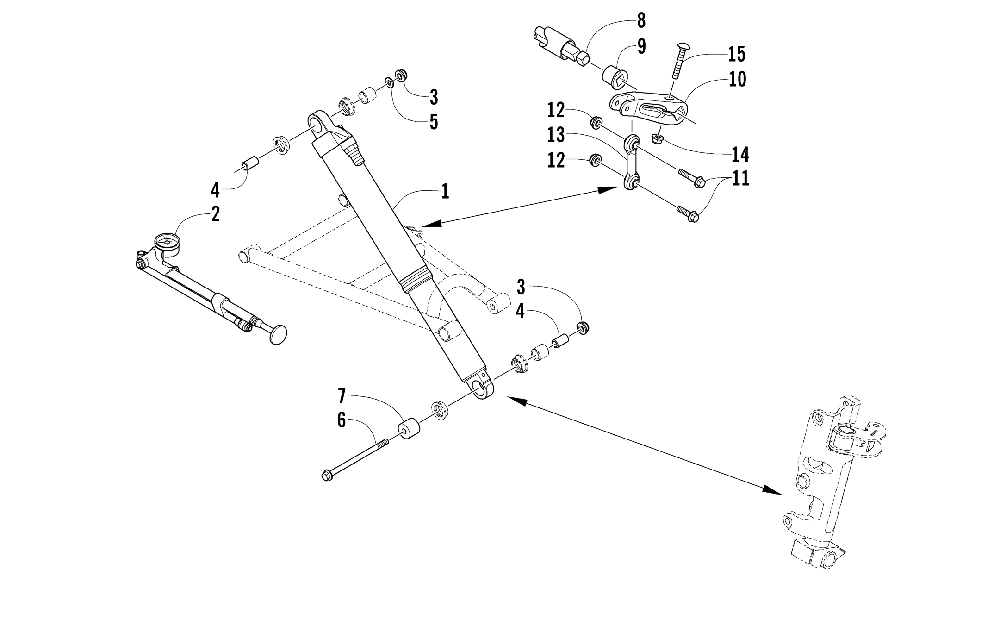 8
9
15
10
3
5
12
13
14
12
11
4
1
2
3
4
7
6