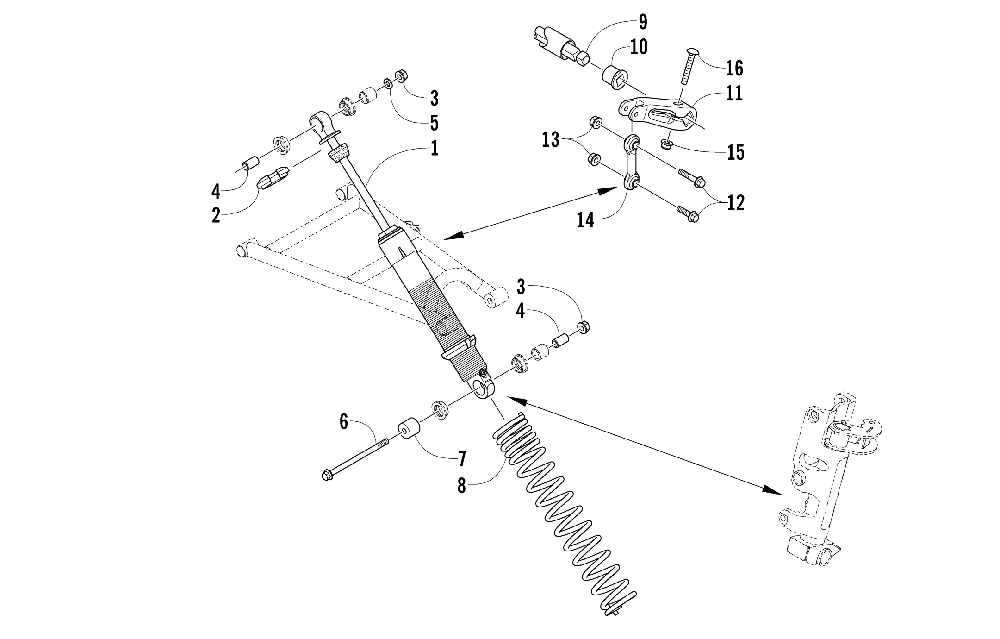 9
10
16
11
3
5
1
13
15
4
2
12
14
3
4
6
7
8