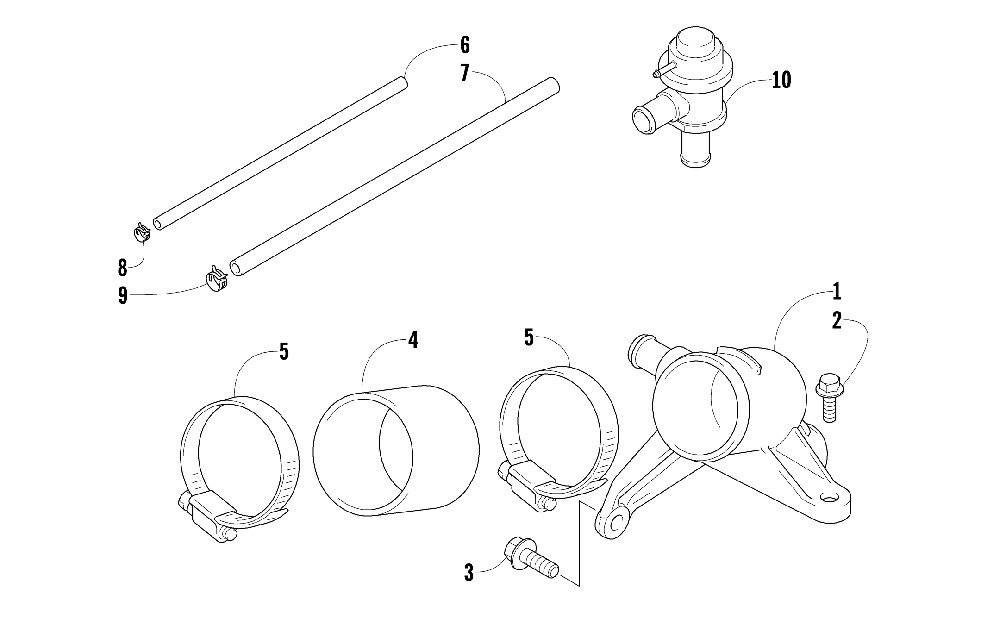 6
7
10
8
9
1
2
5
4
5
3