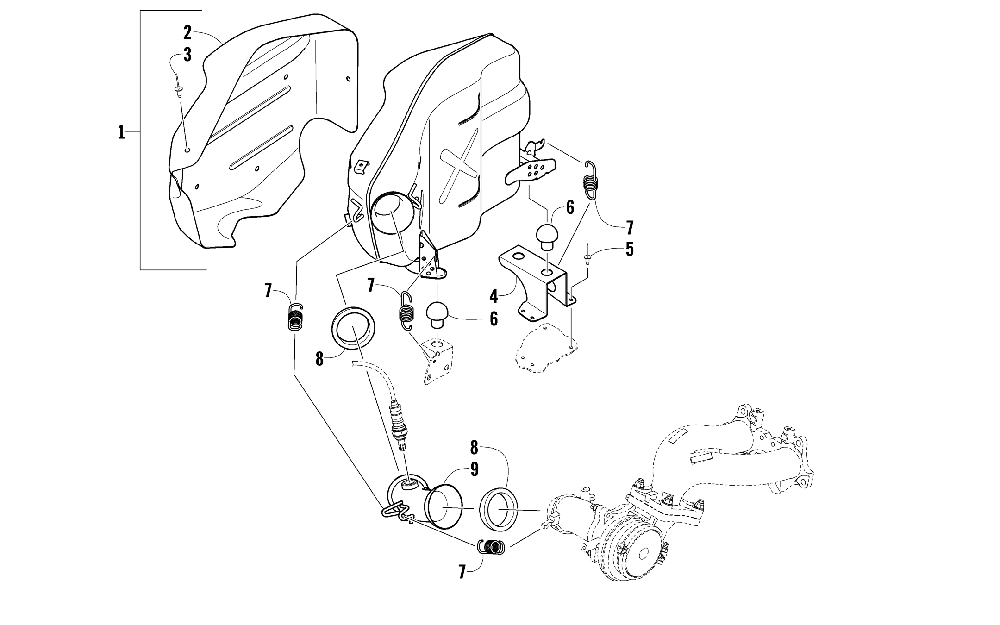 2
3
1
6
7
5
4
7
7
6
8
8
9
7