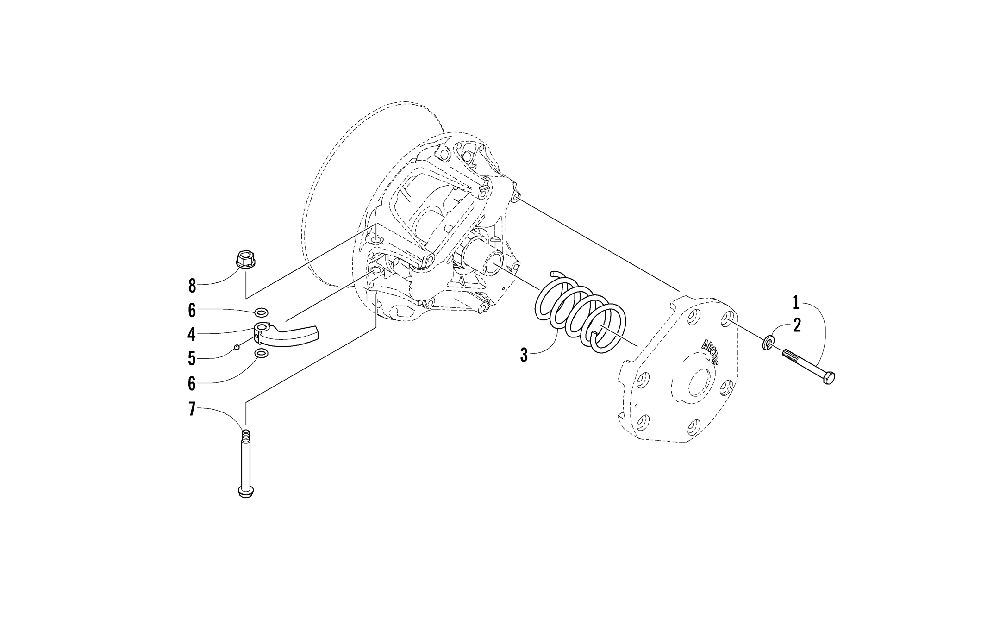 8
6
4
5
6
7
3
1
2