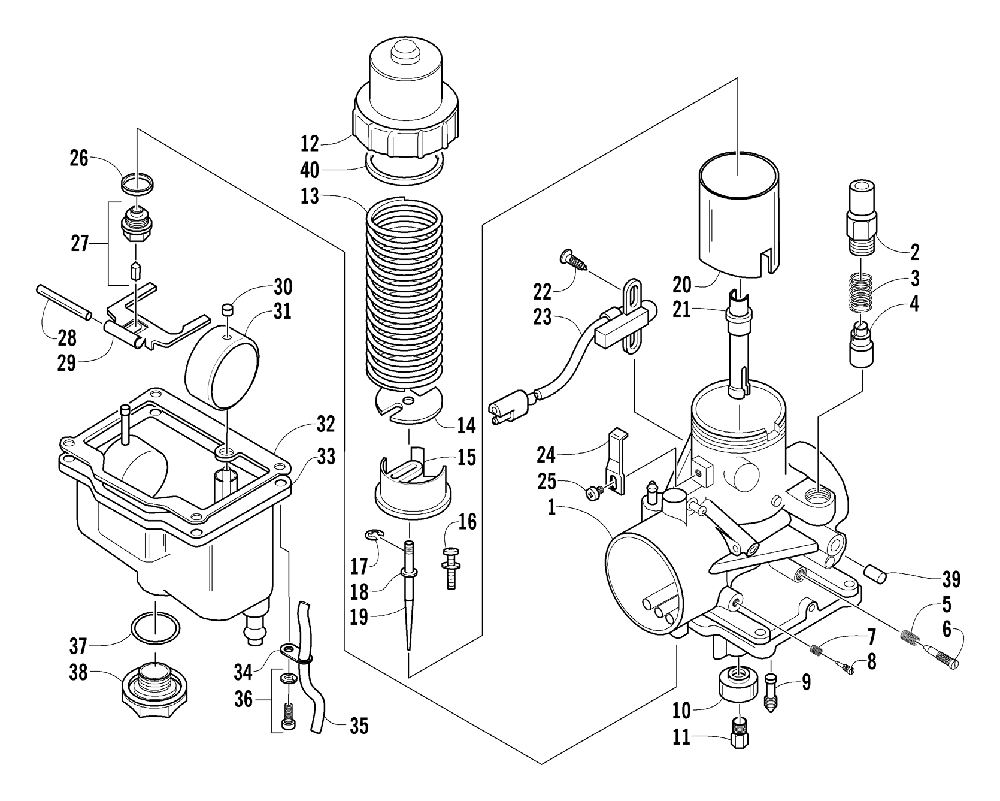 26
27
28
29
30
31
32
33
37
38
34
36
35
12
40
13
14
15
16
17
18
19
22
23
24
25
1
20
21
2
3
4
39
5
6
7
8
9
10
11