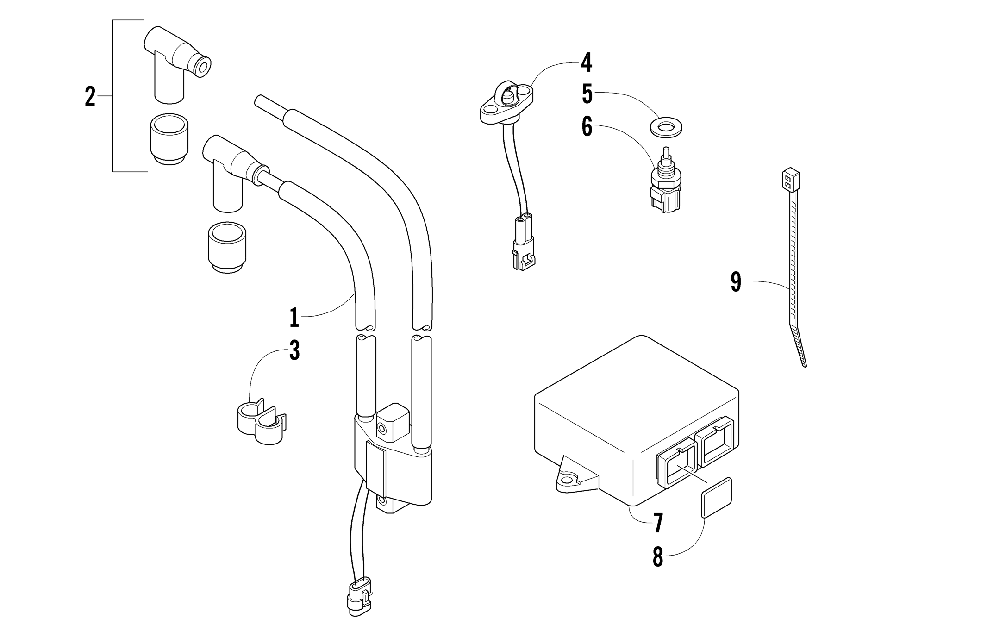 2
4
5
6
9
1
3
7
8