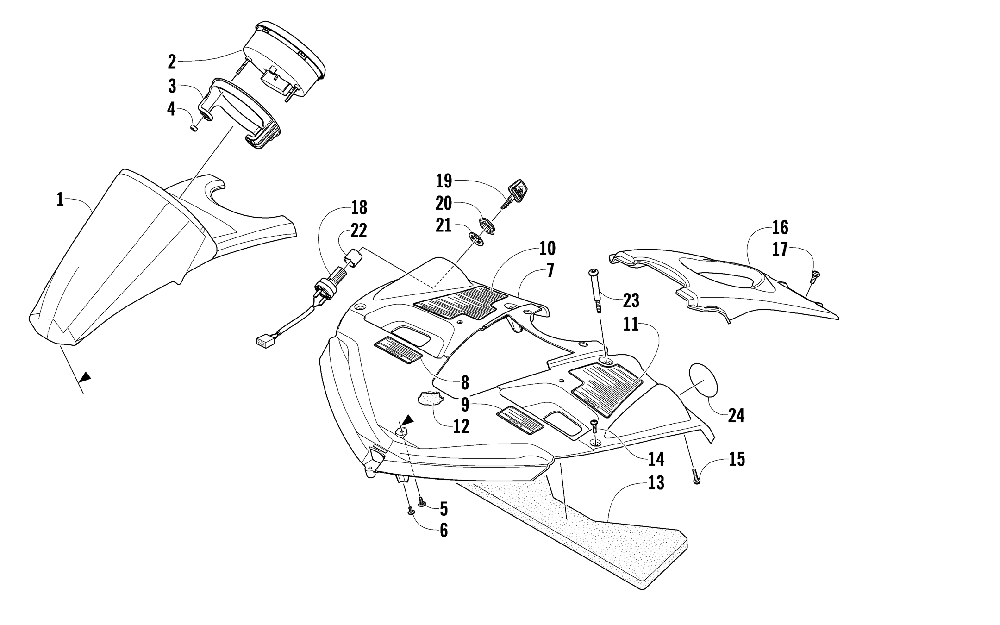 2
3
4
1
19
20
21
18
22
10
7
16
17
23
11
8
9
12
24
14
15
13
5
6