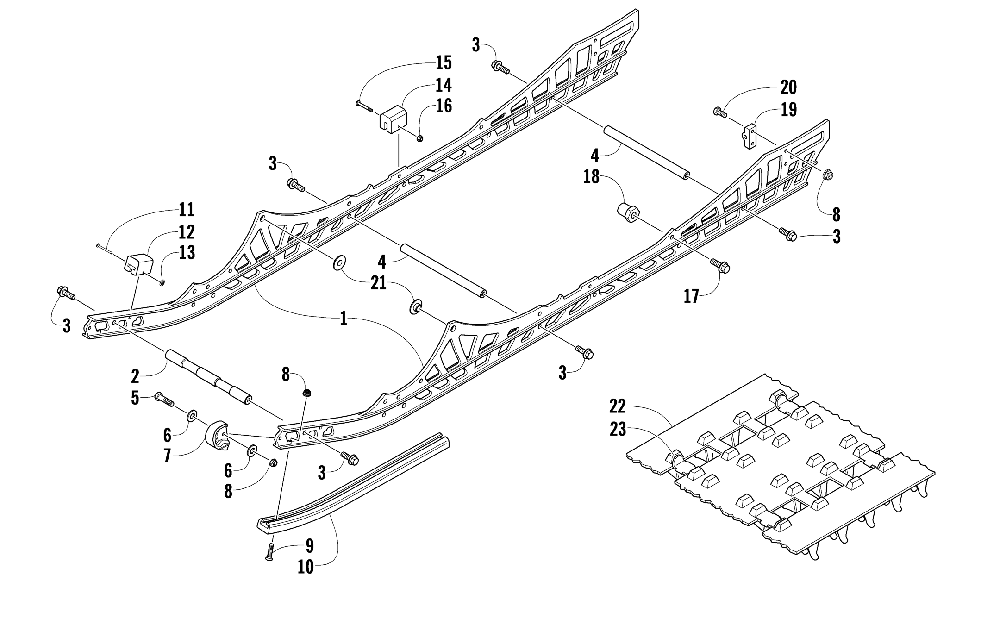 3
15
14
16
20
19
3
4
18
8
3
11
12
13
4
21
17
3
1
3
2
8
5
6
7
6
8
3
22
23
9
10