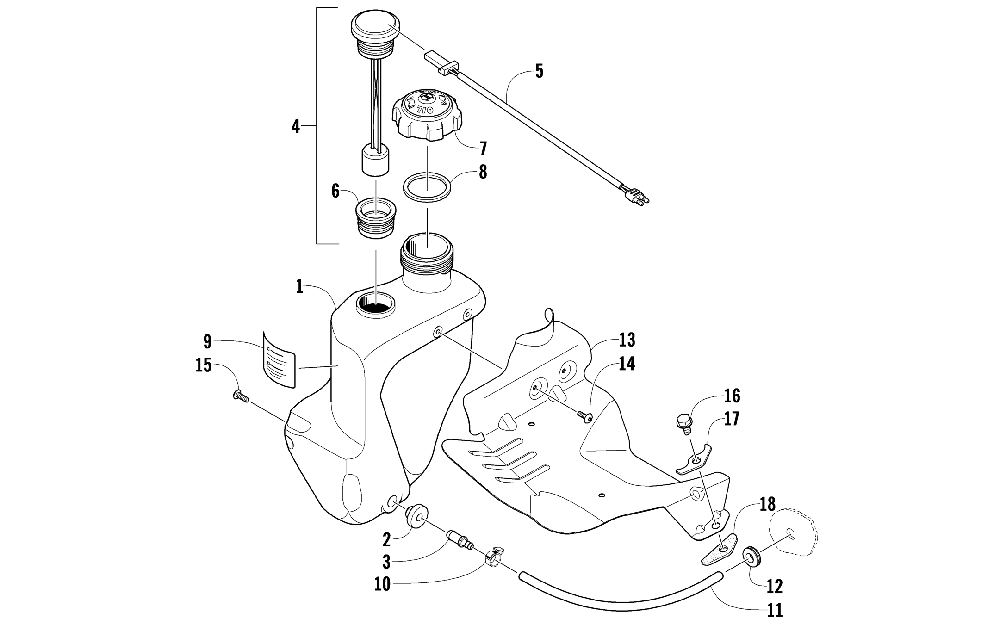 4
5
7
8
6
1
9
15
13
14
16
17
18
2
3
10
12
11