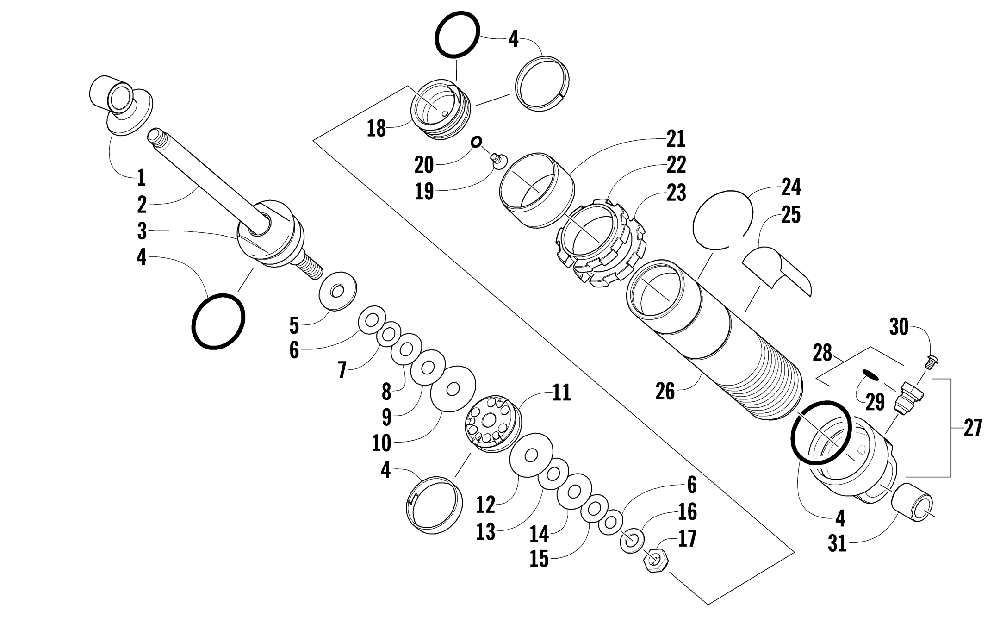 4
18
20
19
21
22
23
24
25
1
2
3
4
5
6
7
8
9
10
11
4
12
13
14
15
6
16
17
26
30
28
29
27
4
31