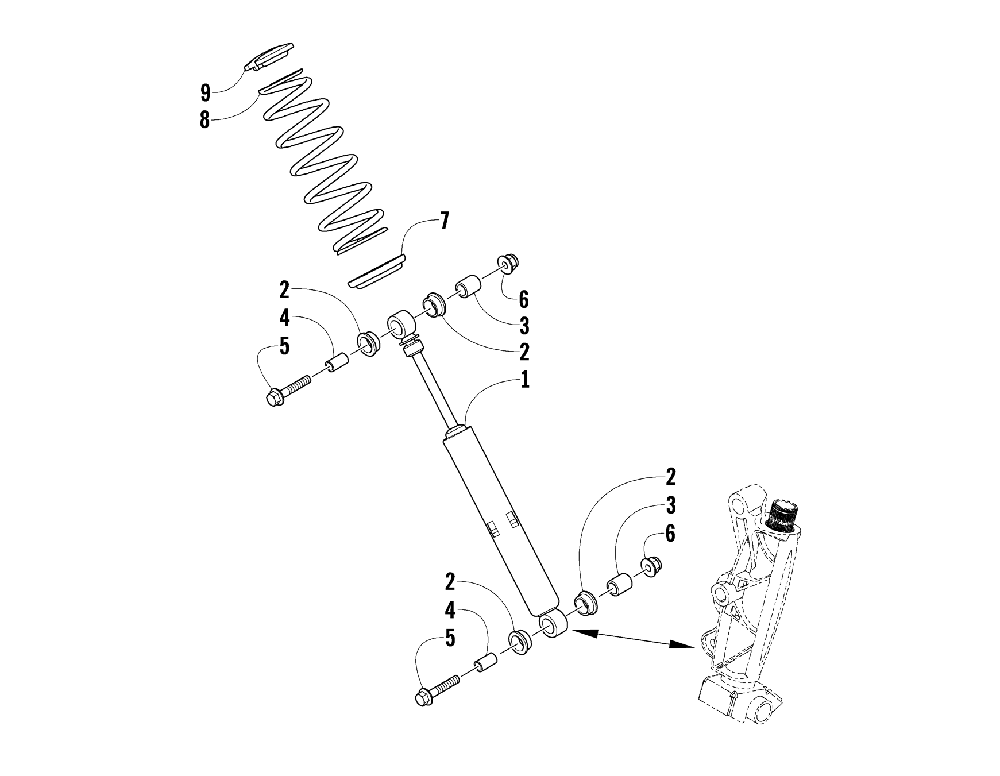 9
8
7
2
4
5
6
3
2
1
2
3
6
2
4
5