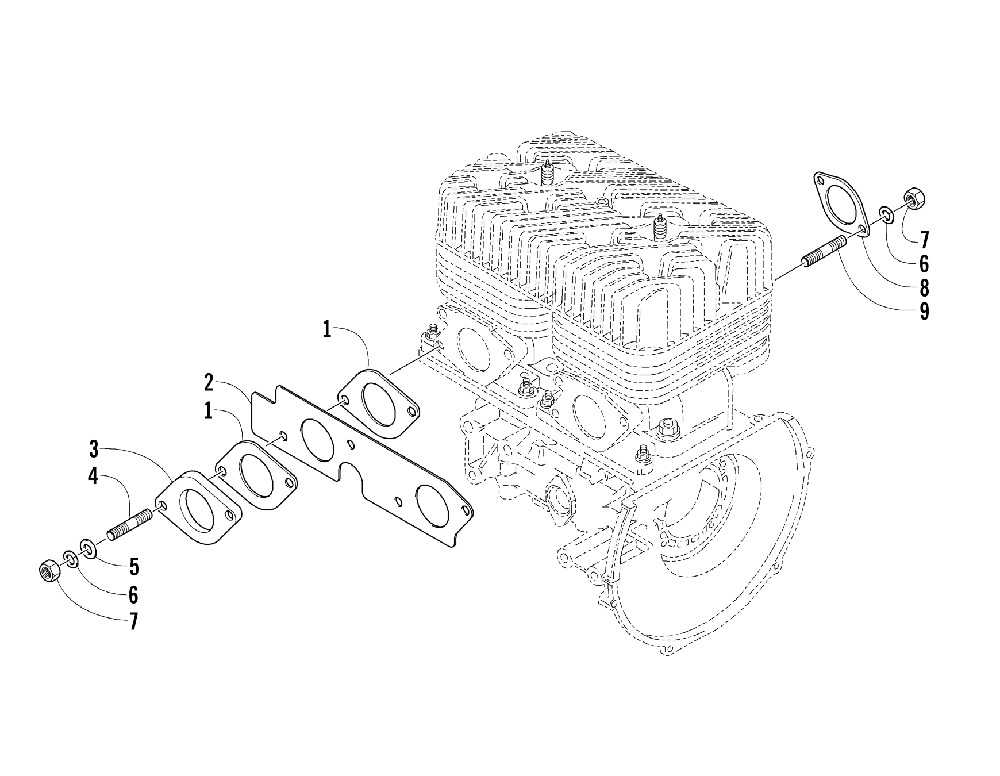 7
6
8
9
1
2
1
3
4
5
6
7